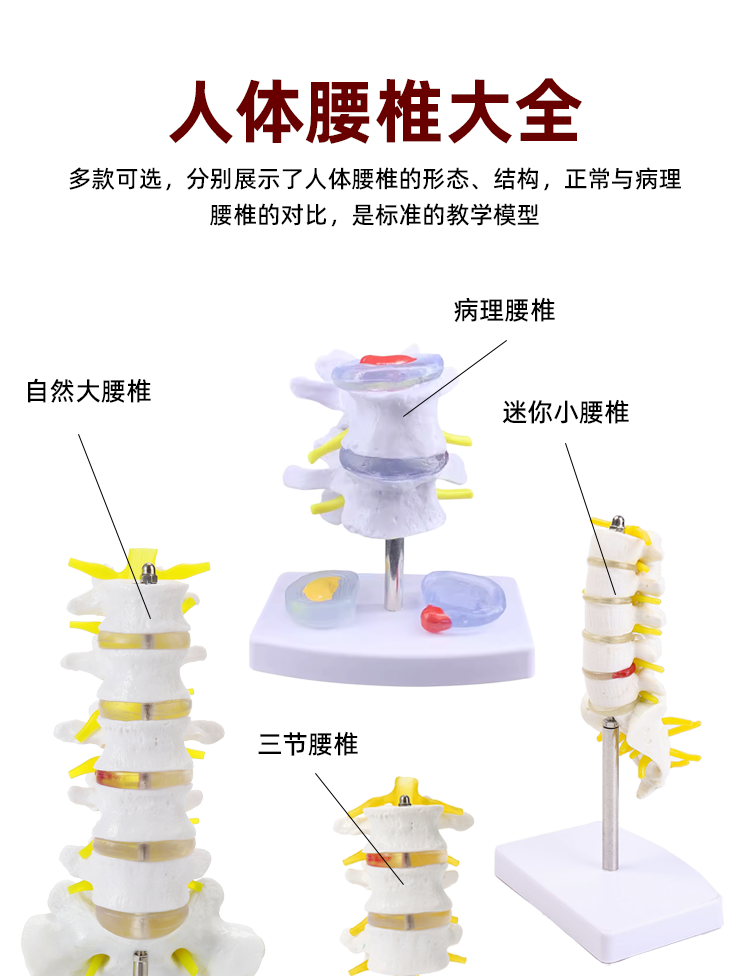 人体腰椎大全

多款可选，分别展示了人体腰椎的形态、结构，正常与病理腰椎的对比，是标准的教学模型

病理腰椎

自然大腰椎

迷你小腰椎

三节腰椎